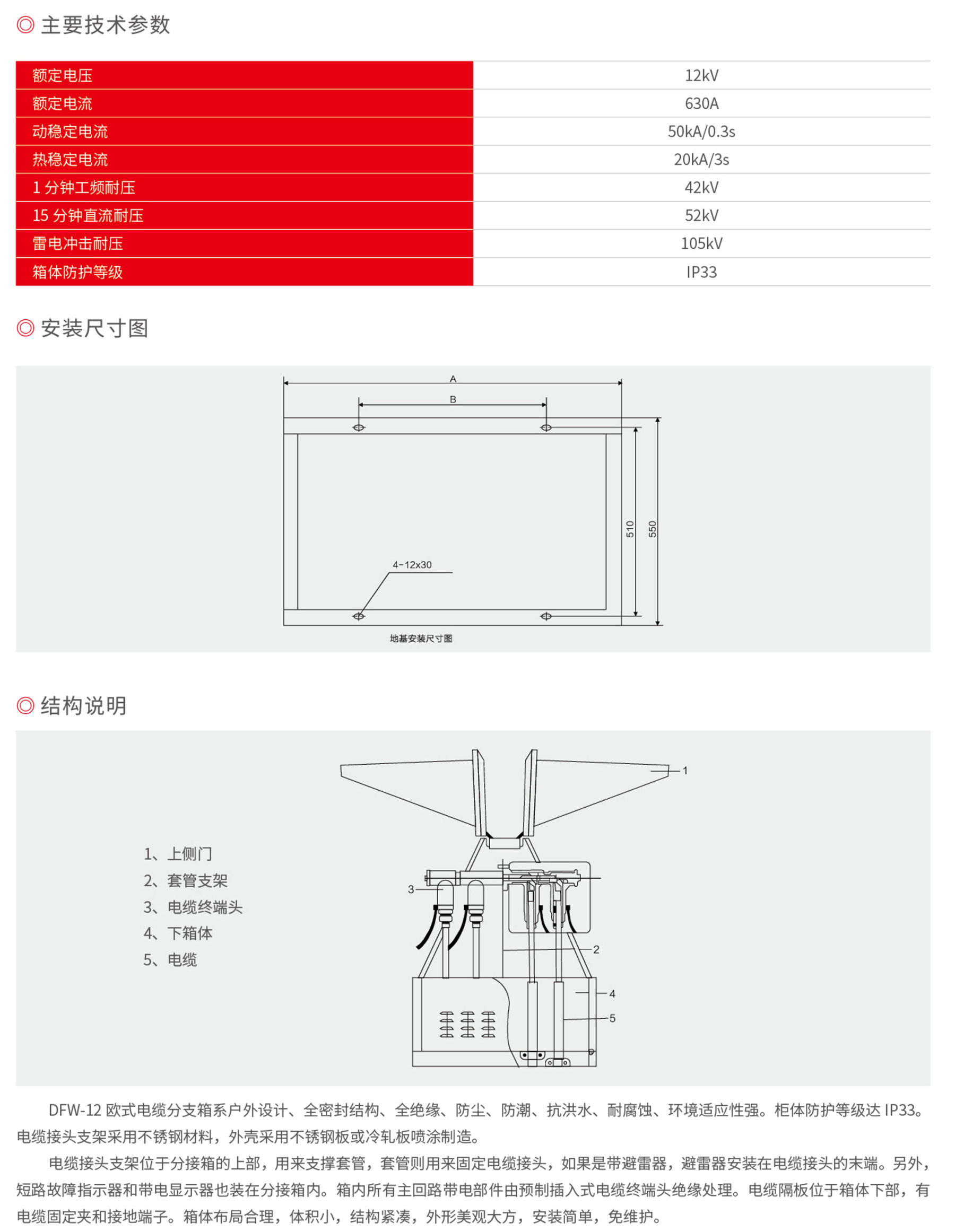 ◎ 主要技术参数

| 额定电压 | 12kV |
|---|---|
| 额定电流 | 630A |
| 动稳定电流 | 50kA/0.3s |
| 热稳定电流 | 20kA/3s |
| 1 分钟工频耐压 | 42kV |
| 15 分钟直流耐压 | 52kV |
| 雷电冲击耐压 | 105kV |
| 箱体防护等级 | IP33 |

◎ 安装尺寸图

A
B
510
550
4-12x30
地基安装尺寸图

◎ 结构说明

1、上侧门
2、套管支架
3、电缆终端头
4、下箱体
5、电缆

1
3
2
4
5

DFW-12 欧式电缆分支箱系户外设计、全密封结构、全绝缘、防尘、防潮、抗洪水、耐腐蚀、环境适应性强。柜体防护等级达 IP33。电缆接头支架采用不锈钢材料，外壳采用不锈钢板或冷轧板喷涂制造。

电缆接头支架位于分接箱的上部，用来支撑套管，套管则用来固定电缆接头，如果是带避雷器，避雷器安装在电缆接头的末端。另外，短路故障指示器和带电显示器也装在分接箱内。箱内所有主回路带电部件由预制插入式电缆终端头绝缘处理。电缆隔板位于箱体下部，有电缆固定夹和接地端子。箱体布局合理，体积小，结构紧凑，外形美观大方，安装简单，免维护。